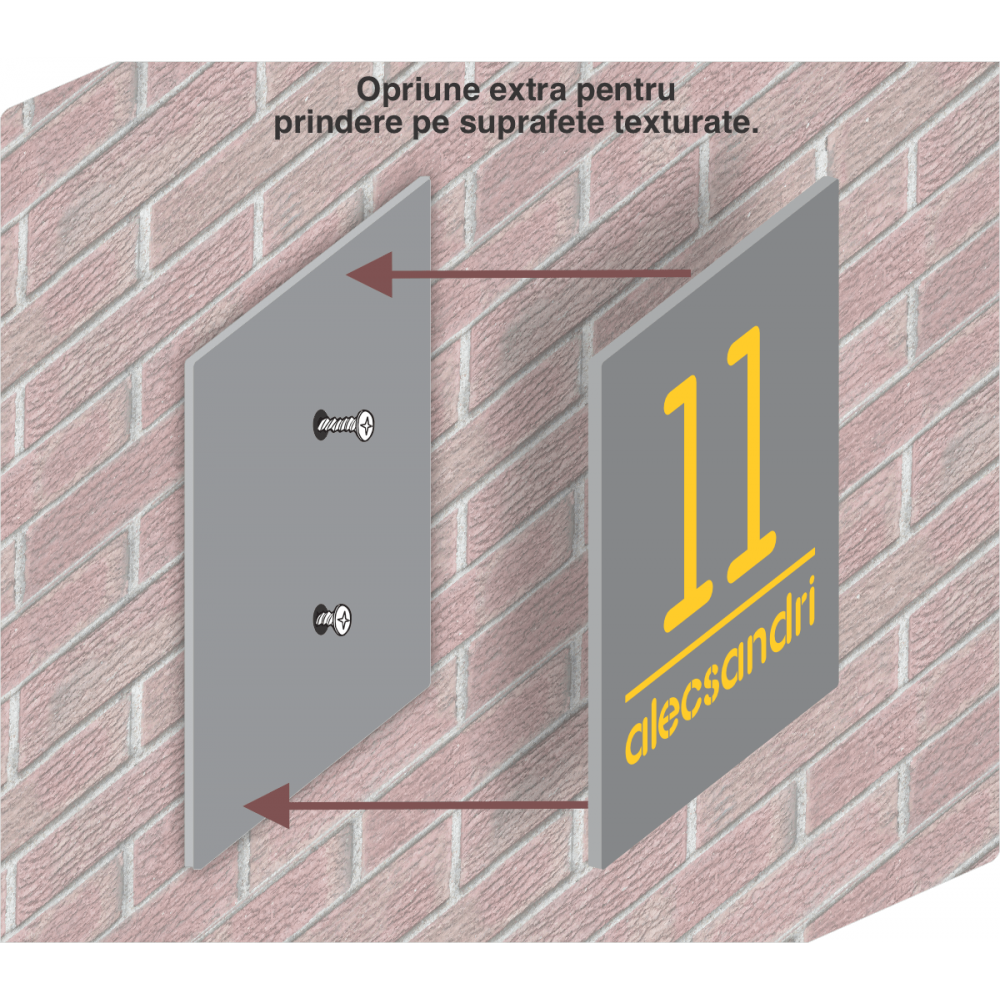 Opriune extra pentru prindere pe suprafete texturate.

11

alecsandri