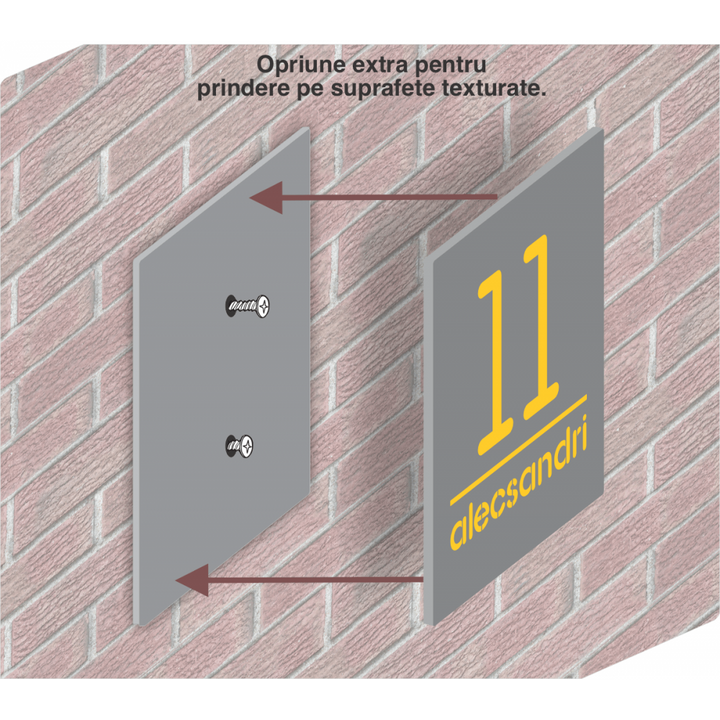 Opriune extra pentru prindere pe suprafete texturate.

11

alecsandri